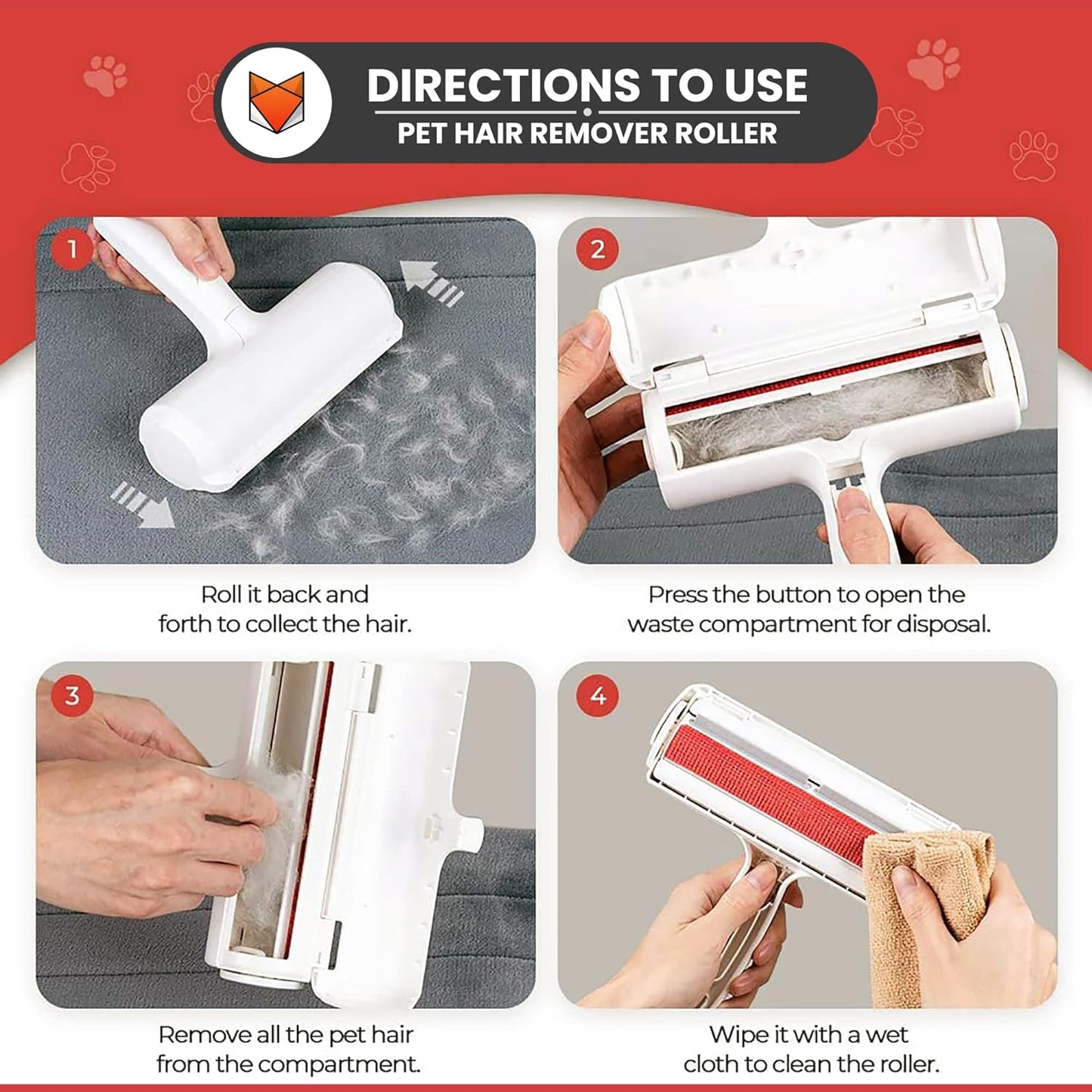 DIRECTIONS TO USE
PET HAIR REMOVER ROLLER

1

Roll it back and forth to collect the hair.

2

Press the button to open the waste compartment for disposal.

3

Remove all the pet hair from the compartment.

4

Wipe it with a wet cloth to clean the roller.